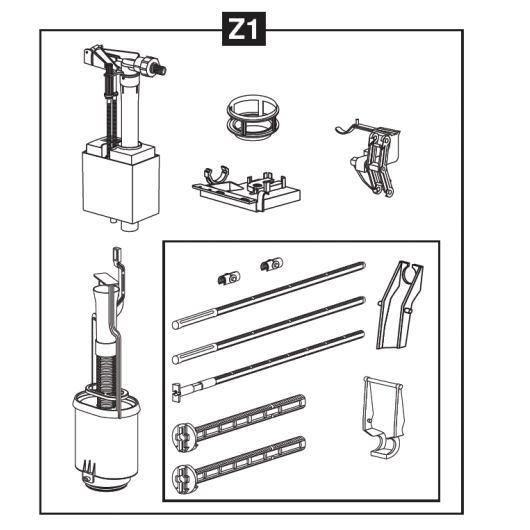 Z1